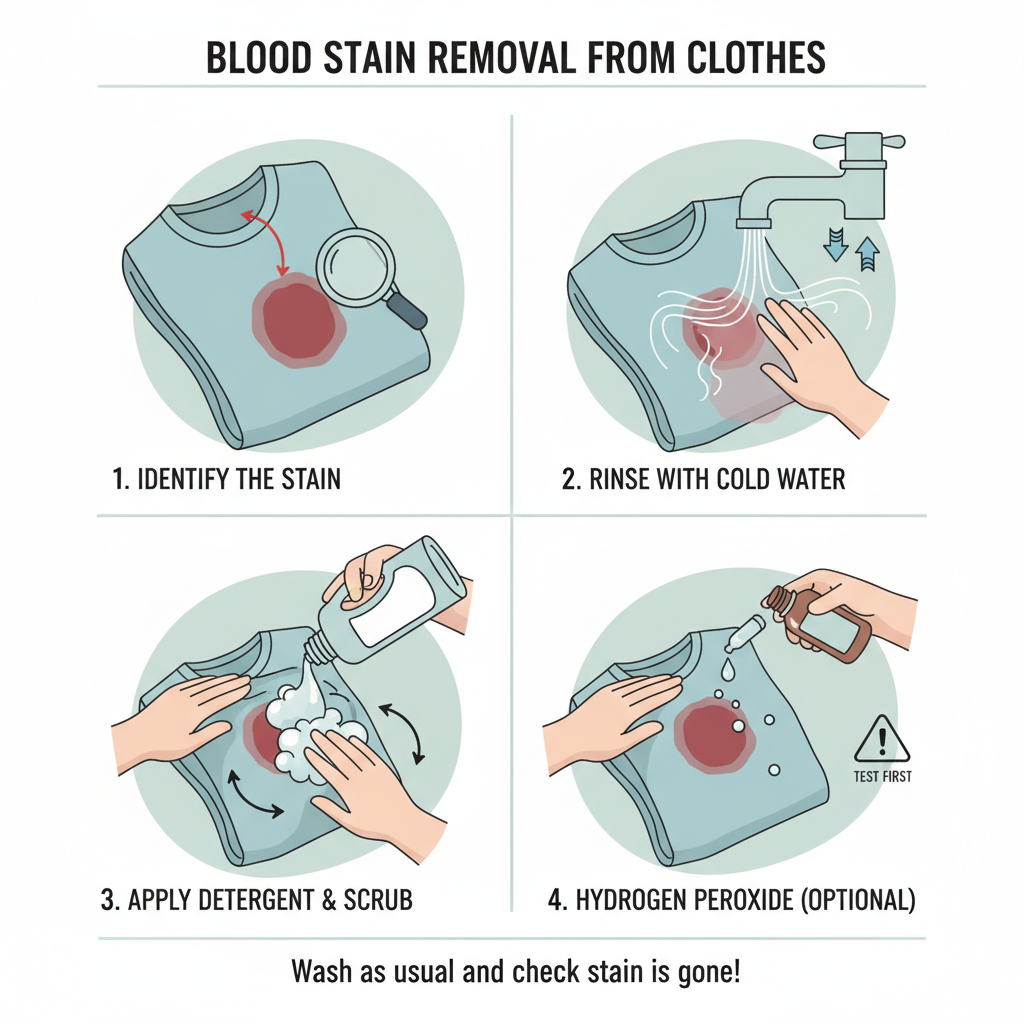 BLOOD STAIN REMOVAL FROM CLOTHES

1. IDENTIFY THE STAIN

2. RINSE WITH COLD WATER

3. APPLY DETERGENT & SCRUB

TEST FIRST

4. HYDROGEN PEROXIDE (OPTIONAL)

Wash as usual and check stain is gone!